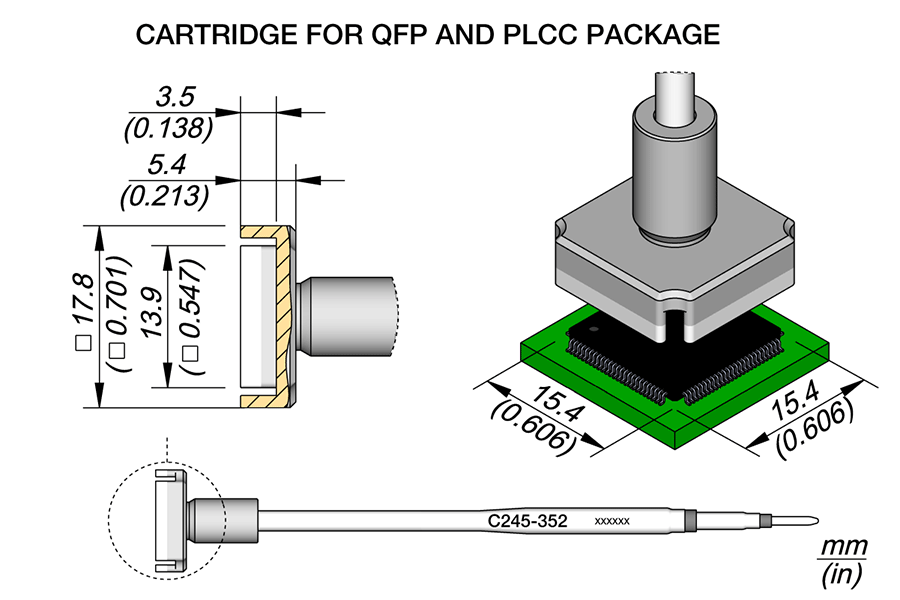 CARTRIDGE FOR QFP AND PLCC PACKAGE

3.5
(0.138)

5.4
(0.213)

□ 17.8
(□ 0.701)

13.9
(□ 0.547)

15.4
(0.606)

15.4
(0.606)

C245-352 xxxxxx

mm
(in)